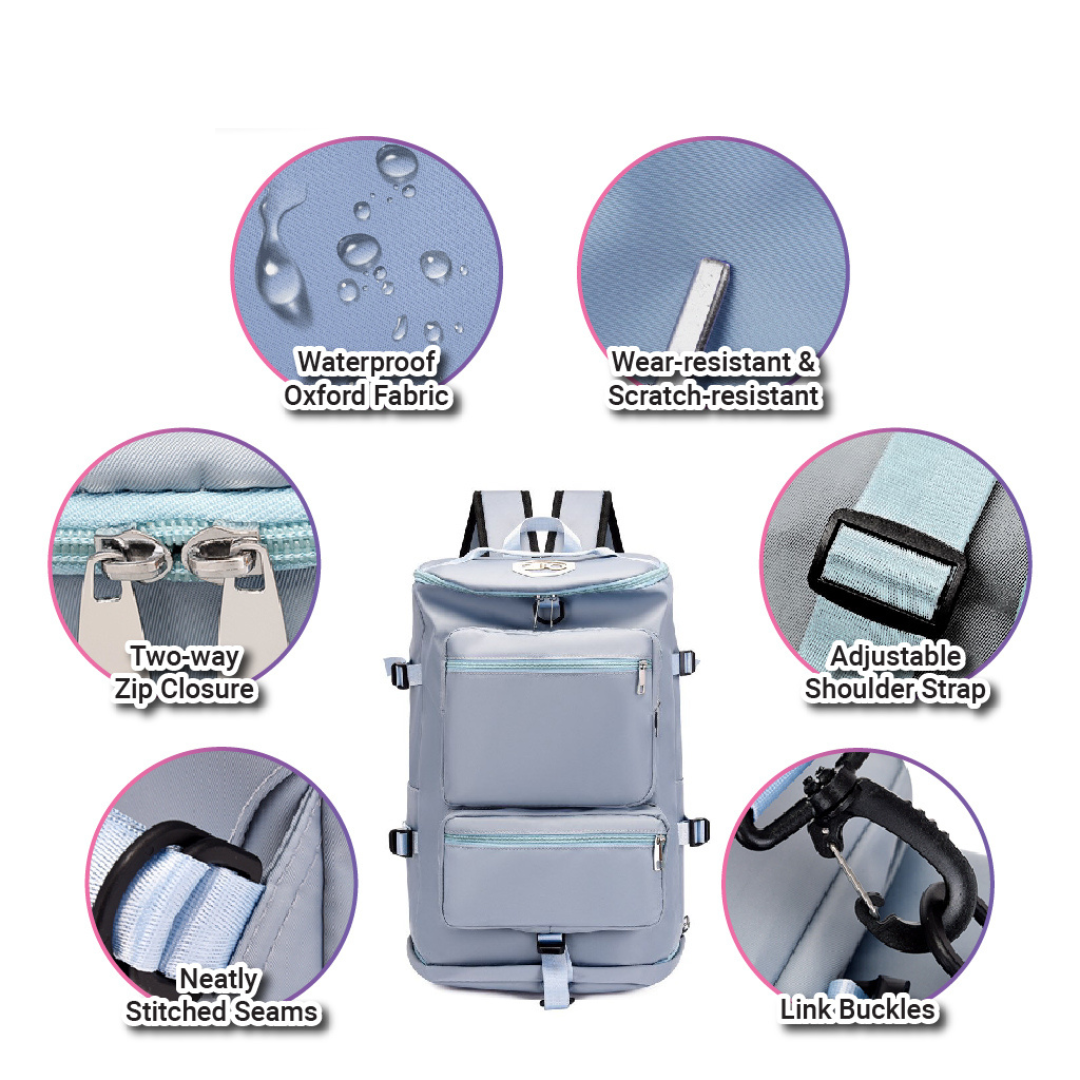 Waterproof
Oxford Fabric

Wear-resistant &
Scratch-resistant

Two-way
Zip Closure

Adjustable
Shoulder Strap

Neatly
Stitched Seams

Link Buckles