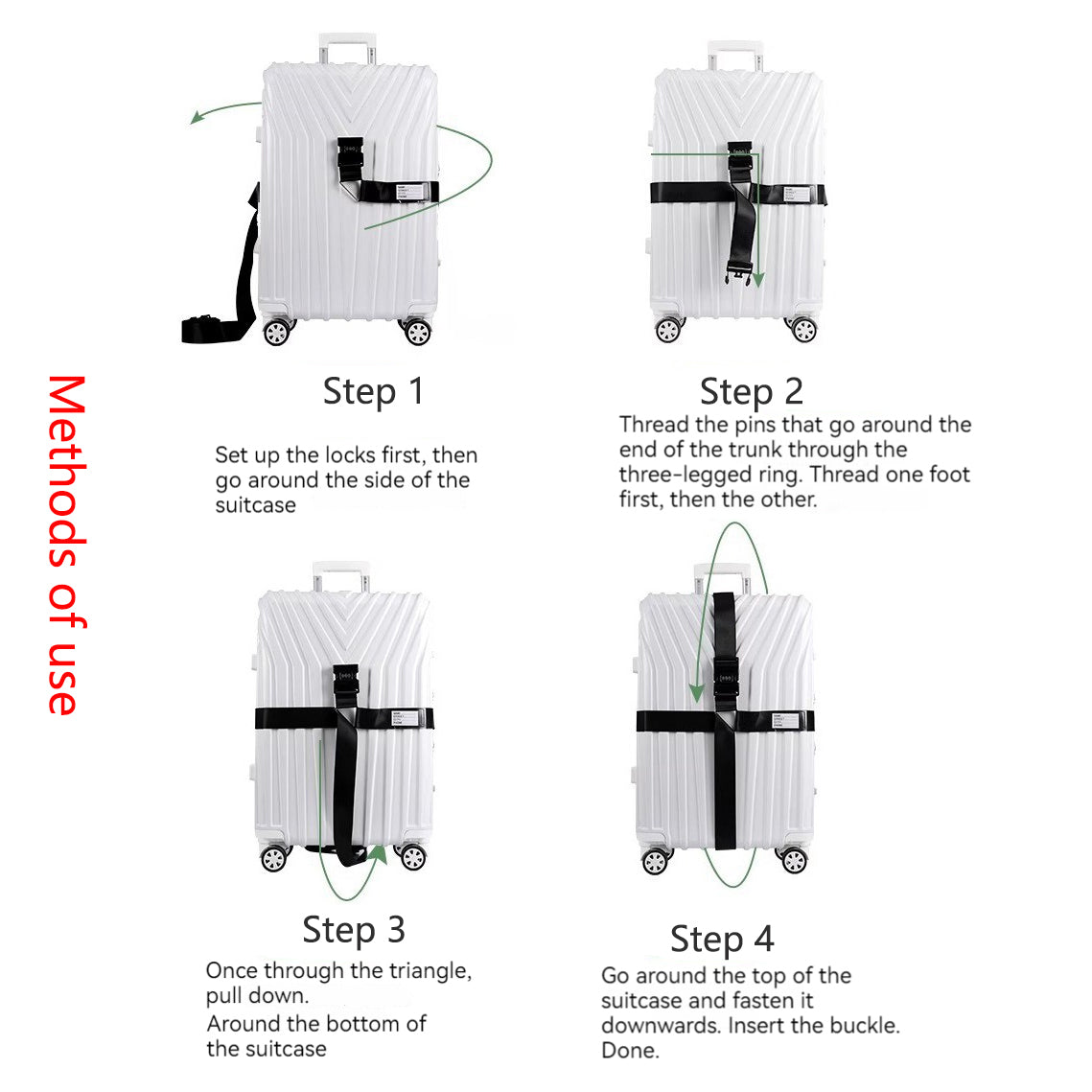 Methods of use

Step 1

Set up the locks first, then go around the side of the suitcase

Step 2

Thread the pins that go around the end of the trunk through the three-legged ring. Thread one foot first, then the other.

Step 3

Once through the triangle, pull down.

Around the bottom of the suitcase

Step 4

Go around the top of the suitcase and fasten it downwards. Insert the buckle. Done.